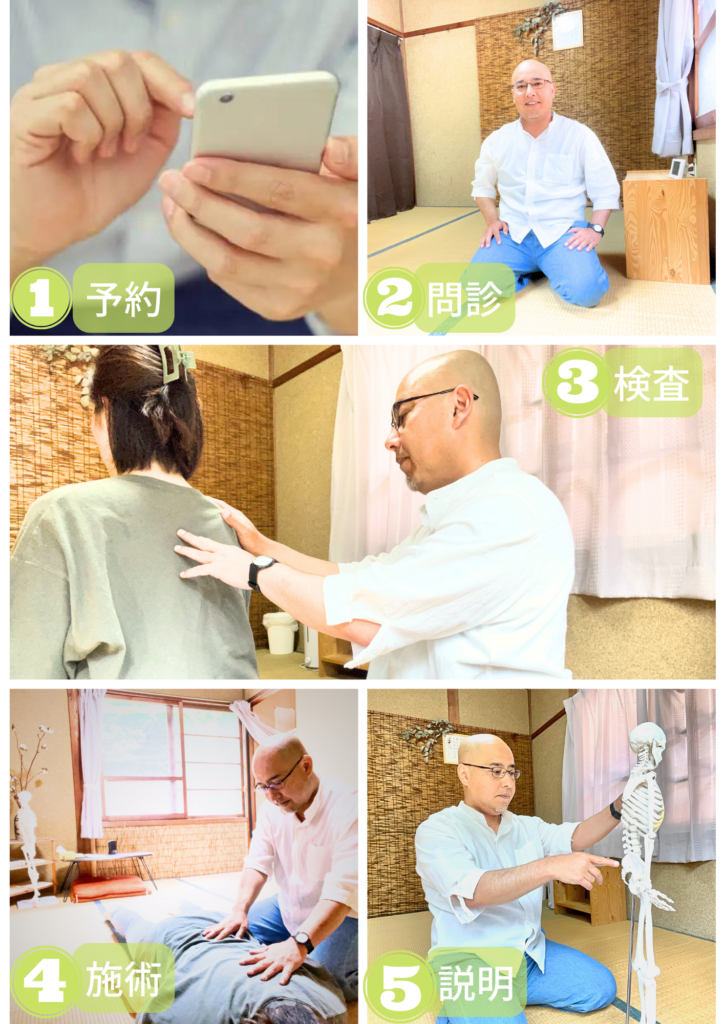 1 予約

2 問診

3 検査

4 施術

5 説明